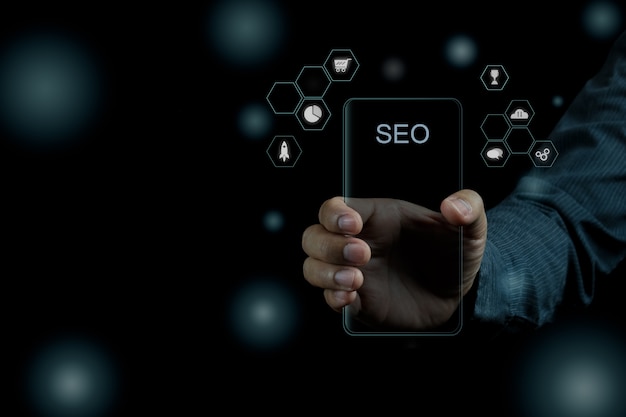 SEO