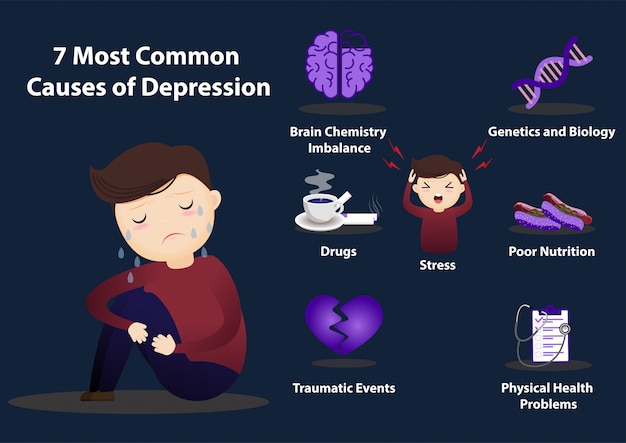 7 Most Common Causes of Depression

Brain Chemistry Imbalance

Genetics and Biology

Drugs

Stress

Poor Nutrition

Traumatic Events

Physical Health Problems