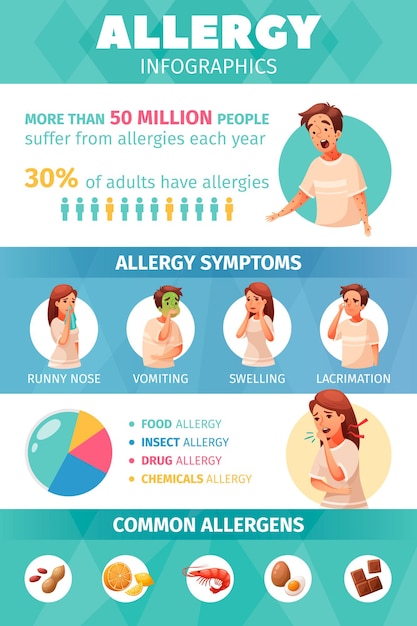 ALLERGY
INFOGRAPHICS

MORE THAN 50 MILLION PEOPLE suffer from allergies each year

30% of adults have allergies

ALLERGY SYMPTOMS

RUNNY NOSE

VOMITING

SWELLING

LACRIMATION

FOOD ALLERGY
INSECT ALLERGY
DRUG ALLERGY
CHEMICALS ALLERGY

COMMON ALLERGENS