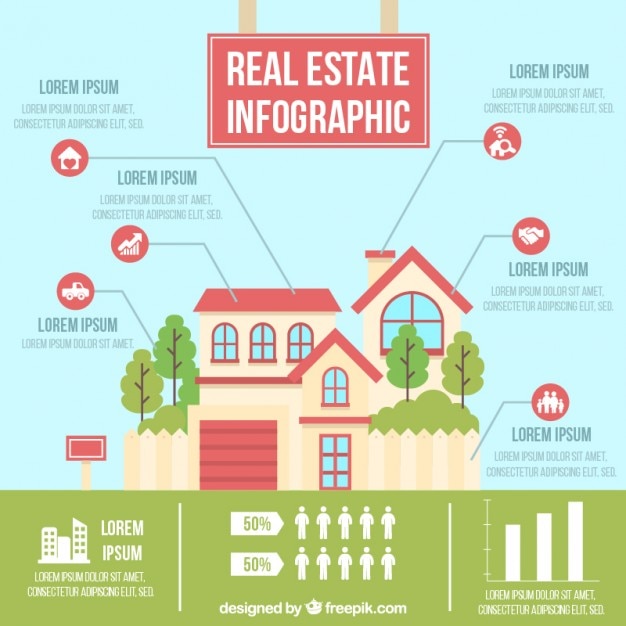 REAL ESTATE INFOGRAPHIC

LOREM IPSUM
LOREM IPSUM DOLOR SIT AMET, CONSECTETUR ADIPISCING ELIT, SED.

LOREM IPSUM
LOREM IPSUM DOLOR SIT AMET, CONSECTETUR ADIPISCING ELIT, SED.

LOREM IPSUM
LOREM IPSUM DOLOR SIT AMET.

LOREM IPSUM
LOREM IPSUM DOLOR SIT AMET, CONSECTETUR ADIPISCING ELIT, SED.

LOREM IPSUM
LOREM IPSUM DOLOR SIT AMET, CONSECTETUR ADIPISCING ELIT, SED.

LOREM IPSUM
LOREM IPSUM DOLOR SIT AMET, CONSECTETUR ADIPISCING ELIT, SED.

LOREM IPSUM
LOREM IPSUM DOLOR SIT AMET, CONSECTETUR ADIPISCING ELIT, SED.

50%
50%

LOREM IPSUM DOLOR SIT AMET, CONSECTETUR ADIPISCING ELIT, SED.

designed by freepik.com