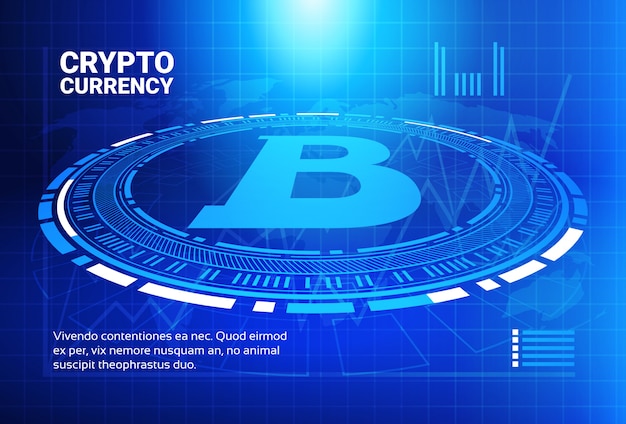 CRYPTO
CURRENCY

B

Vivendo contentiones ea nec. Quod eirmod ex per, vix nemore nusquam an, no animal suscipit theophrastus duo.