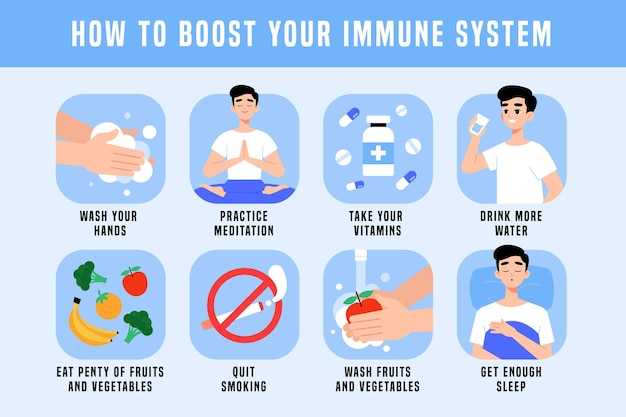 HOW TO BOOST YOUR IMMUNE SYSTEM

WASH YOUR HANDS

PRACTICE MEDITATION

TAKE YOUR VITAMINS

DRINK MORE WATER

EAT PENTY OF FRUITS AND VEGETABLES

QUIT SMOKING

WASH FRUITS AND VEGETABLES

GET ENOUGH SLEEP