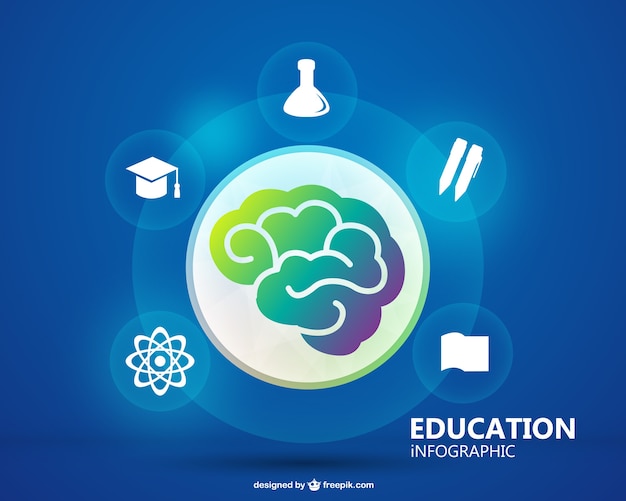 EDUCATION
iNFOGRAPHIC

designed by freepik.com