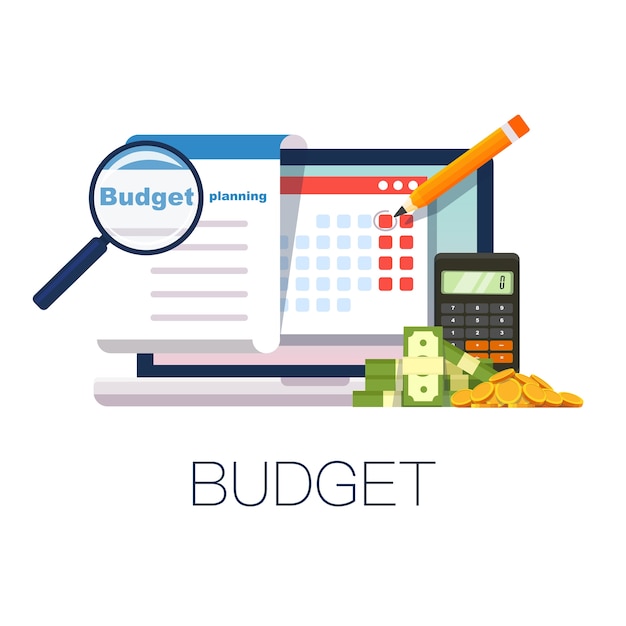 Budget planning

0

7 8 9
4 5 6
1 2 3

BUDGET