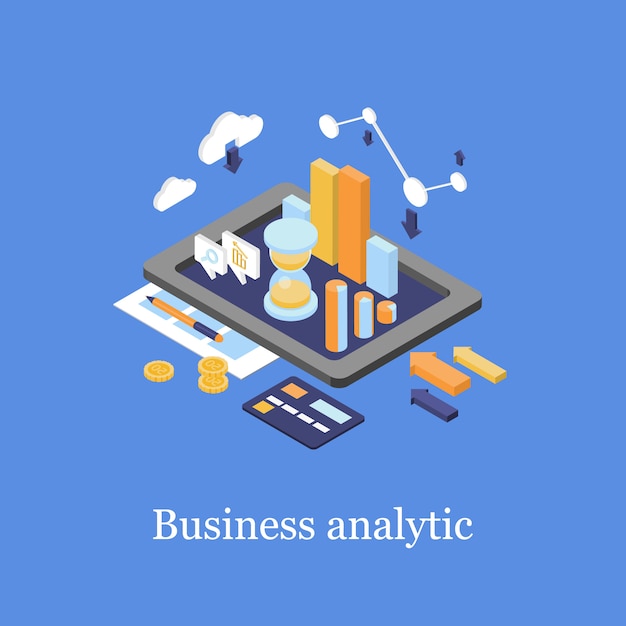 Business analytic