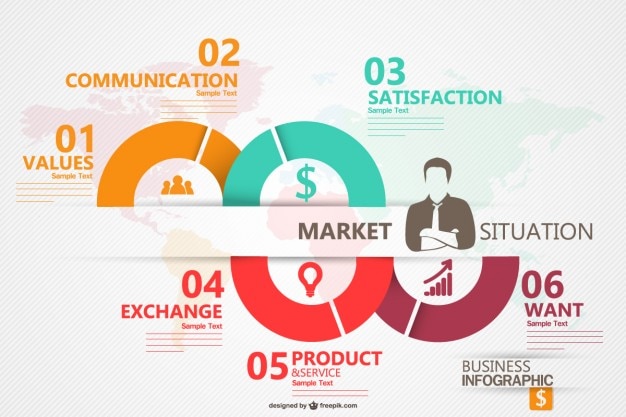 02
COMMUNICATION
Sample Text

03
SATISFACTION
Sample Text

01
VALUES
Sample Text

$

MARKET SITUATION

04
EXCHANGE
Sample Text

06
WANT
Sample Text

05 PRODUCT &SERVICE
Sample Text

BUSINESS
INFOGRAPHIC
$

designed by freepik.com