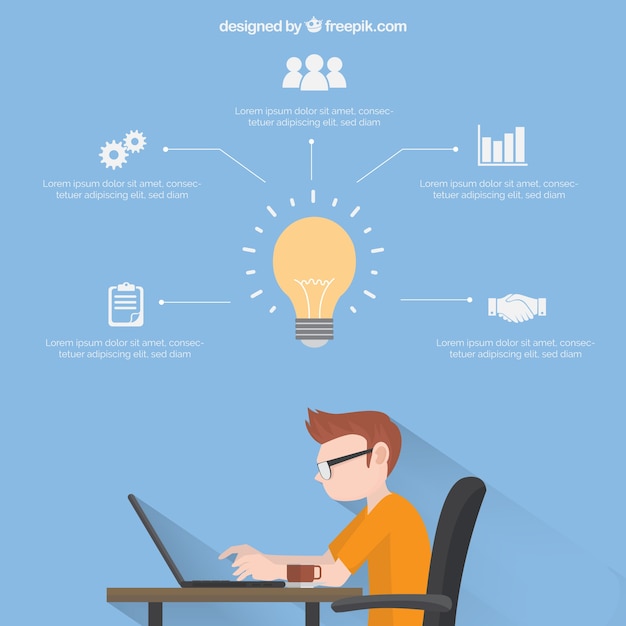 designed by freepik.com

Lorem ipsum dolor sit amet, consectetuer adipiscing elit, sed diam

Lorem ipsum dolor sit amet, consectetuer adipiscing elit, sed diam

Lorem ipsum dolor sit amet, consectetuer adipiscing elit, sed diam

Lorem ipsum dolor sit amet, consectetuer adipiscing elit, sed diam

Lorem ipsum dolor sit amet, consectetuer adipiscing elit, sed diam