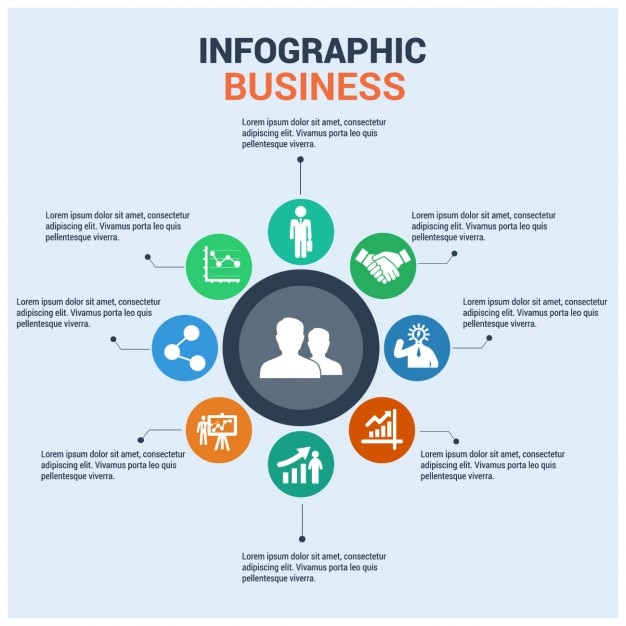 INFOGRAPHIC
BUSINESS

Lorem ipsum dolor sit amet, consectetur adipiscing elit. Vivamus porta leo quis pellentesque viverra.

Lorem ipsum dolor sit amet, consectetur adipiscing elit. Vivamus porta leo quis pellentesque viverra.

Lorem ipsum dolor sit amet, consectetur adipiscing elit. Vivamus porta leo quis pellentesque viverra.

Lorem ipsum dolor sit amet, consectetur adipiscing elit. Vivamus porta leo quis pellentesque viverra.

Lorem ipsum dolor sit amet, consectetur adipiscing elit. Vivamus porta leo quis pellentesque viverra.

Lorem ipsum dolor sit amet, consectetur adipiscing elit. Vivamus porta leo quis pellentesque viverra.

Lorem ipsum dolor sit amet, consectetur adipiscing elit. Vivamus porta leo quis pellentesque viverra.

Lorem ipsum dolor sit amet, consectetur adipiscing elit. Vivamus porta leo quis pellentesque viverra.