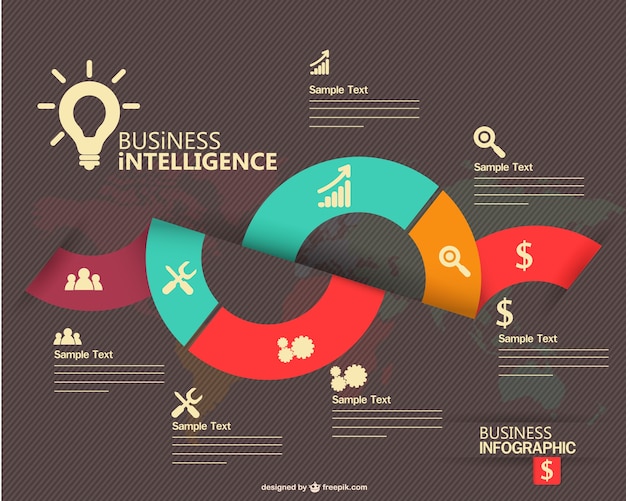 BUSiNESS
iNTELLIGENCE

Sample Text

Sample Text

$

$

Sample Text

Sample Text

Sample Text

Sample Text

BUSINESS
INFOGRAPHIC

$

designed by freepik.com