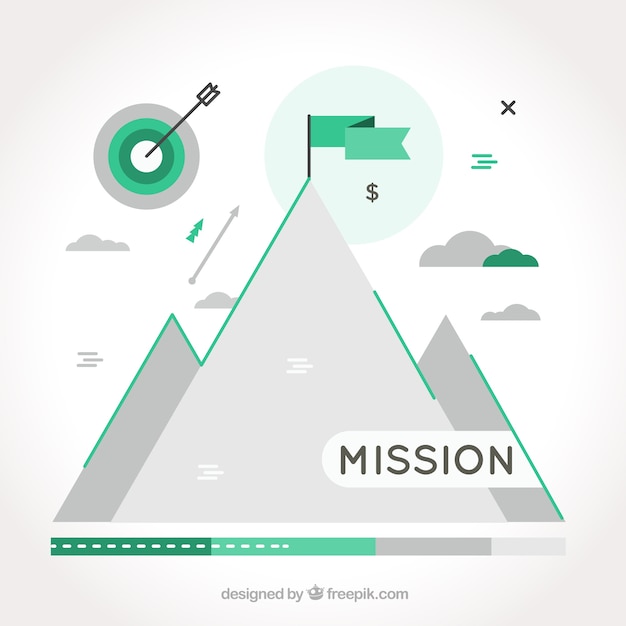 $

MISSION

designed by freepik.com