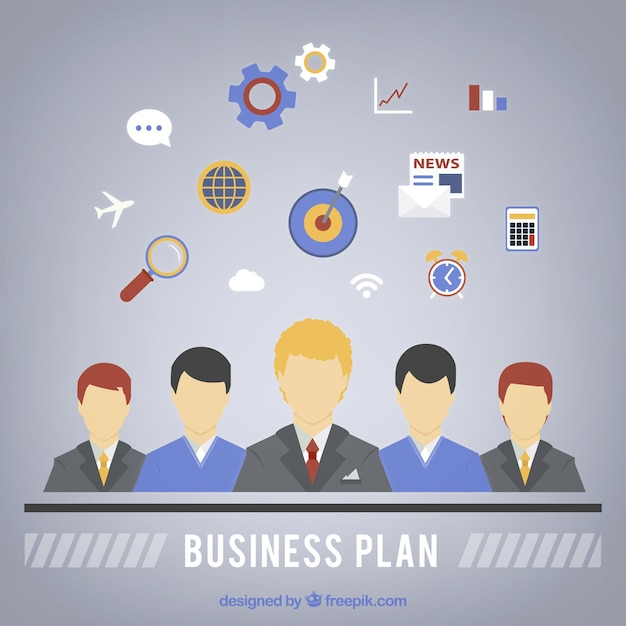 NEWS

BUSINESS PLAN

designed by freepik.com