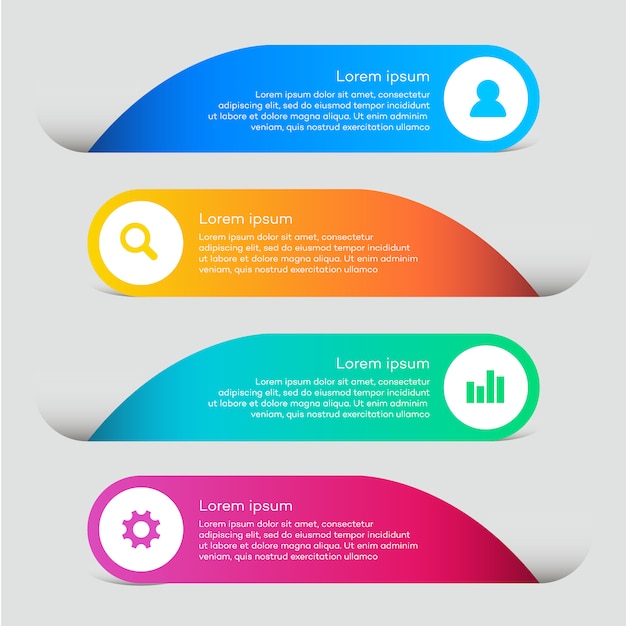 Lorem ipsum

Lorem ipsum dolor sit amet, consectetur adipiscing elit, sed do eiusmod tempor incididunt ut labore et dolore magna aliqua. Ut enim adminim veniam, quis nostrud exercitation ullamco

Lorem ipsum

Lorem ipsum dolor sit amet, consectetur adipiscing elit, sed do eiusmod tempor incididunt ut labore et dolore magna aliqua. Ut enim adminim veniam, quis nostrud exercitation ullamco

Lorem ipsum

Lorem ipsum dolor sit amet, consectetur adipiscing elit, sed do eiusmod tempor incididunt ut labore et dolore magna aliqua. Ut enim adminim veniam, quis nostrud exercitation ullamco

Lorem ipsum

Lorem ipsum dolor sit amet, consectetur adipiscing elit, sed do eiusmod tempor incididunt ut labore et dolore magna aliqua. Ut enim adminim veniam, quis nostrud exercitation ullamco