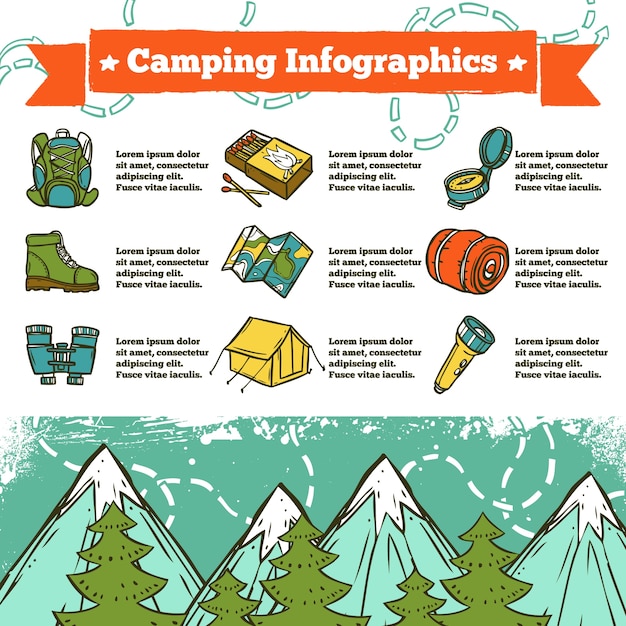 ★ Camping Infographics ★

Lorem ipsum dolor sit amet, consectetur adipiscing elit. Fusce vitae iaculis.

Lorem ipsum dolor sit amet, consectetur adipiscing elit. Fusce vitae iaculis.

Lorem ipsum dolor sit amet, consectetur adipiscing elit. Fusce vitae iaculis.

Lorem ipsum dolor sit amet, consectetur adipiscing elit. Fusce vitae iaculis.

Lorem ipsum dolor sit amet, consectetur adipiscing elit. Fusce vitae iaculis.

Lorem ipsum dolor sit amet, consectetur adipiscing elit. Fusce vitae iaculis.

Lorem ipsum dolor sit amet, consectetur adipiscing elit. Fusce vitae iaculis.

Lorem ipsum dolor sit amet, consectetur adipiscing elit. Fusce vitae iaculis.

Lorem ipsum dolor sit amet, consectetur adipiscing elit. Fusce vitae iaculis.