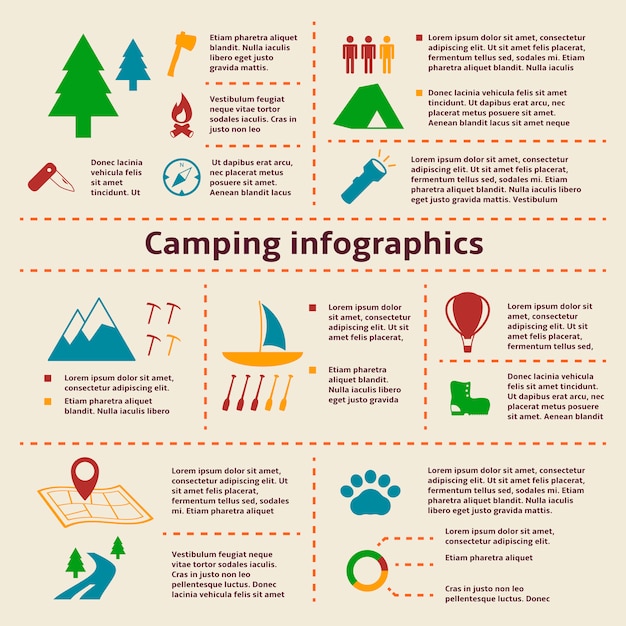 Etiam pharetra aliquet blandit. Nulla iaculis libero eget justo gravida mattis.

Vestibulum feugiat neque vitae tortor sodales iaculis. Cras in justo non leo

Donec lacinia vehicula felis sit amet tincidunt. Ut

Ut dapibus erat arcu, nec placerat metus posuere sit amet. Aenean blandit lacus

Lorem ipsum dolor sit amet, consectetur adipiscing elit. Ut sit amet felis placerat, fermentum tellus sed, sodales mi. Etiam pharetra aliquet blandit. Nulla iaculis

Donec lacinia vehicula felis sit amet tincidunt. Ut dapibus erat arcu, nec placerat metus posuere sit amet. Aenean blandit lacus sit amet neque

Lorem ipsum dolor sit amet, consectetur adipiscing elit. Ut sit amet felis placerat, fermentum tellus sed, sodales mi. Etiam pharetra aliquet blandit. Nulla iaculis libero eget justo gravida mattis. Vestibulum

Camping infographics

Lorem ipsum dolor sit amet, consectetur adipiscing elit.

Etiam pharetra aliquet blandit. Nulla iaculis libero

Lorem ipsum dolor sit amet, consectetur adipiscing elit. Ut sit amet felis placerat,

Etiam pharetra aliquet blandit. Nulla iaculis libero eget justo gravida

Lorem ipsum dolor sit amet, consectetur adipiscing elit. Ut sit amet felis placerat, fermentum tellus sed,

Donec lacinia vehicula felis sit amet tincidunt. Ut dapibus erat arcu, nec placerat metus posuere sit amet. Aenean blandit

Lorem ipsum dolor sit amet, consectetur adipiscing elit. Ut sit amet felis placerat, fermentum tellus sed, sodales mi. Etiam pharetra aliquet

Vestibulum feugiat neque vitae tortor sodales iaculis. Cras in justo non leo pellentesque luctus. Donec lacinia vehicula felis sit amet

Lorem ipsum dolor sit amet, consectetur adipiscing elit. Ut sit amet felis placerat, fermentum tellus sed, sodales mi. Etiam pharetra aliquet blandit. Nulla iaculis libero eget justo gravida mattis.

Lorem ipsum dolor sit amet, consectetur adipiscing elit.

Etiam pharetra aliquet

Cras in justo non leo pellentesque luctus. Donec