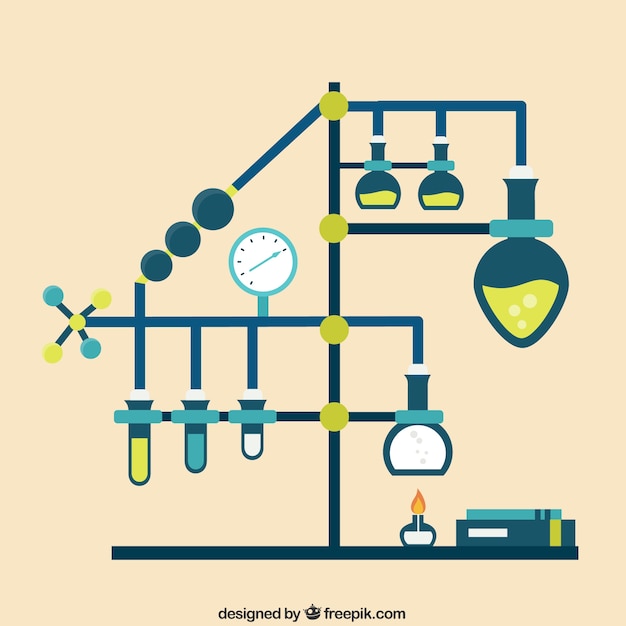 designed by freepik.com