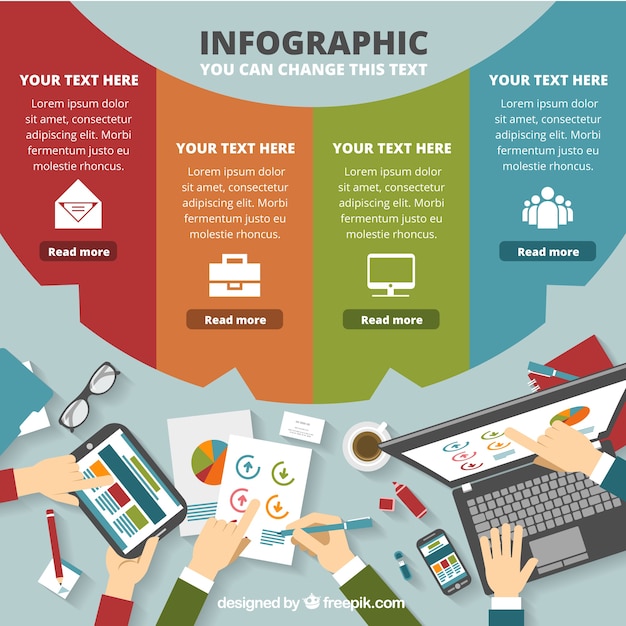 INFOGRAPHIC
YOU CAN CHANGE THIS TEXT

YOUR TEXT HERE
Lorem ipsum dolor sit amet, consectetur adipiscing elit. Morbi fermentum justo eu molestie rhoncus.

Read more

YOUR TEXT HERE
Lorem ipsum dolor sit amet, consectetur adipiscing elit. Morbi fermentum justo eu molestie rhoncus.

Read more

YOUR TEXT HERE
Lorem ipsum dolor sit amet, consectetur adipiscing elit. Morbi fermentum justo eu molestie rhoncus.

Read more

YOUR TEXT HERE
Lorem ipsum dolor sit amet, consectetur adipiscing elit. Morbi fermentum justo eu molestie rhoncus.

Read more

designed by freepik.com