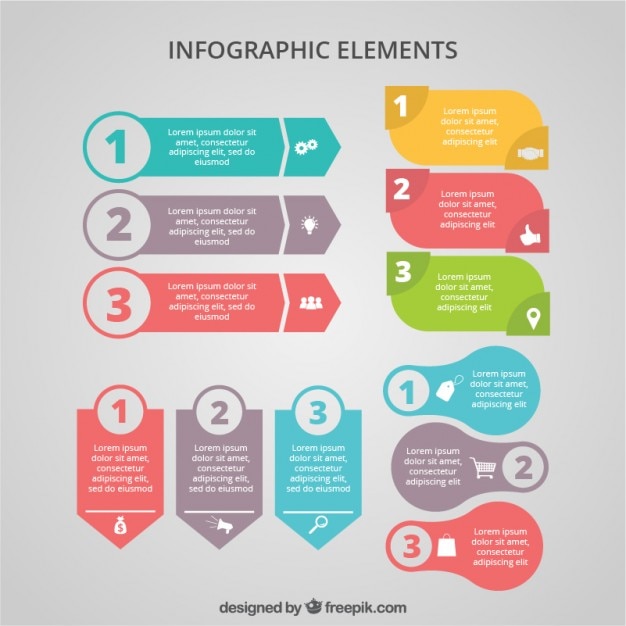 INFOGRAPHIC ELEMENTS

1
Lorem ipsum dolor sit amet, consectetur adipiscing elit, sed do eiusmod

2
Lorem ipsum dolor sit amet, consectetur adipiscing elit, sed do eiusmod

3
Lorem ipsum dolor sit amet, consectetur adipiscing elit, sed do eiusmod

1
Lorem ipsum dolor sit amet, consectetur adipiscing elit

2
Lorem ipsum dolor sit amet, consectetur adipiscing elit

3
Lorem ipsum dolor sit amet, consectetur adipiscing elit

1
Lorem ipsum dolor sit amet, consectetur adipiscing elit, sed do eiusmod

2
Lorem ipsum dolor sit amet, consectetur adipiscing elit, sed do eiusmod

3
Lorem ipsum dolor sit amet, consectetur adipiscing elit, sed do eiusmod

1
Lorem ipsum dolor sit amet, consectetur adipiscing elit

Lorem ipsum dolor sit amet, consectetur adipiscing elit
2

3
Lorem ipsum dolor sit amet, consectetur adipiscing elit

designed by freepik.com