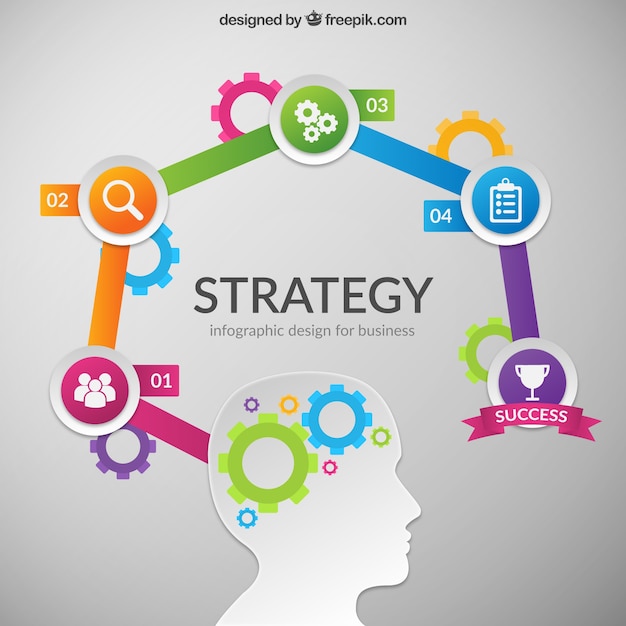 designed by freepik.com

03

02

04

STRATEGY

infographic design for business

01

SUCCESS