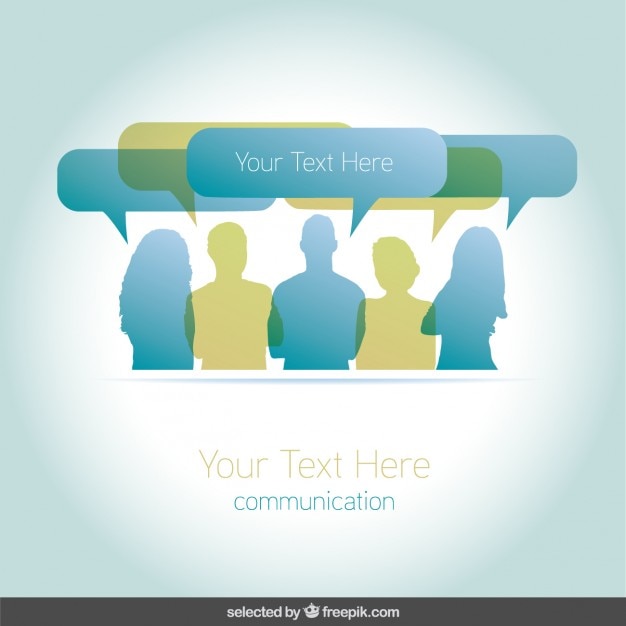 Your Text Here

Your Text Here
communication

selected by freepik.com