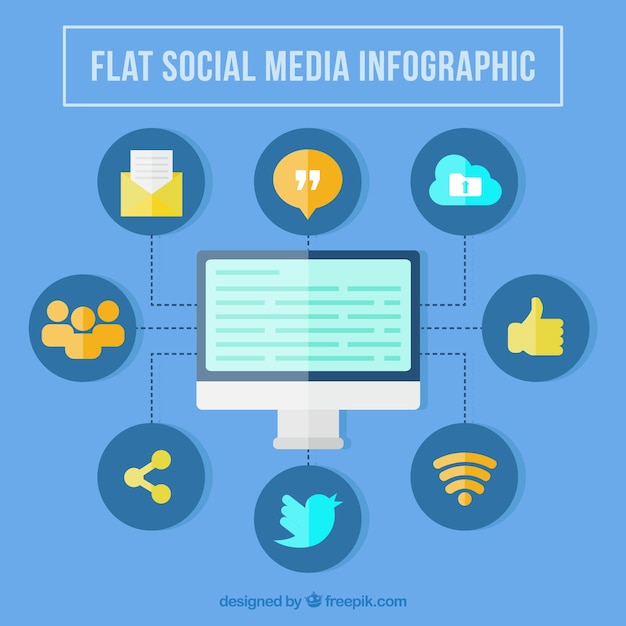 FLAT SOCIAL MEDIA INFOGRAPHIC

designed by freepik.com