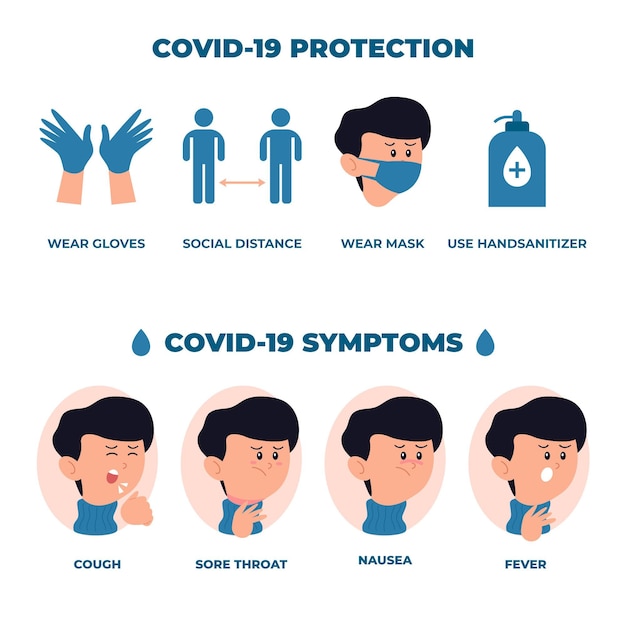 COVID-19 PROTECTION

WEAR GLOVES

SOCIAL DISTANCE

WEAR MASK

USE HANDSANITIZER

COVID-19 SYMPTOMS

COUGH

SORE THROAT

NAUSEA

FEVER