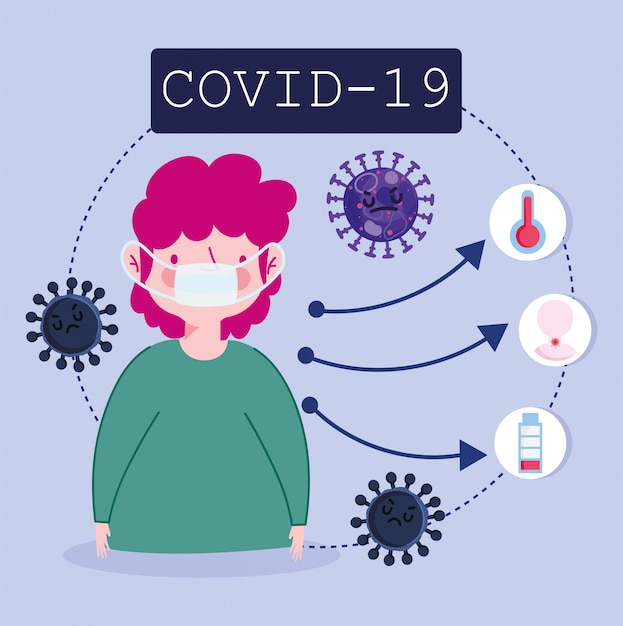 COVID-19