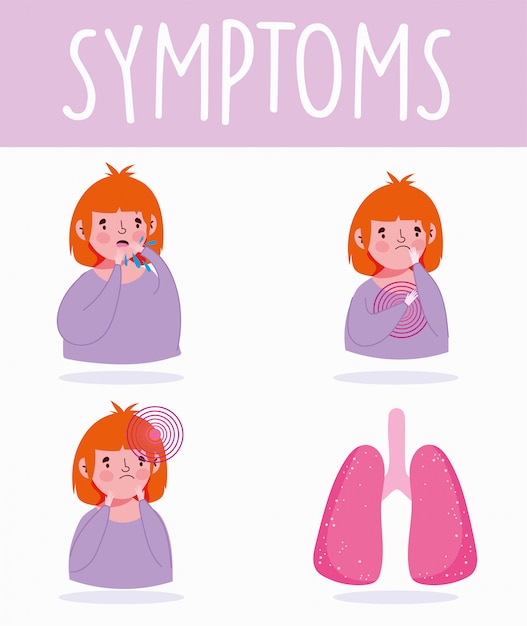 SYMPTOMS