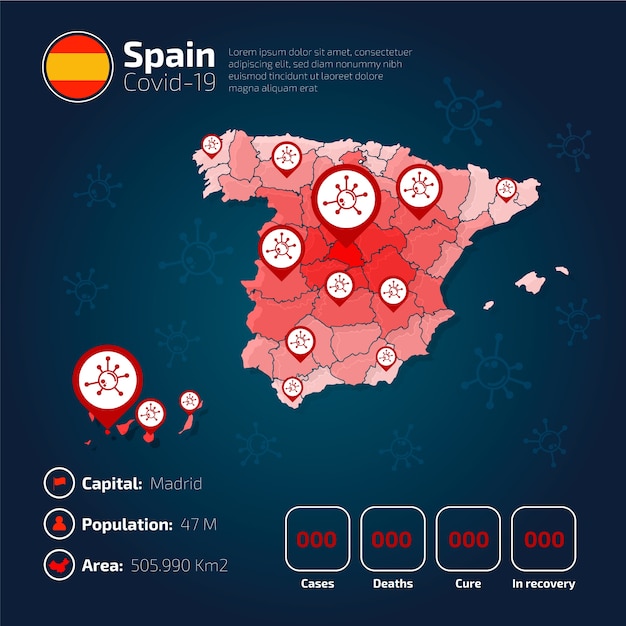 Spain
Covid-19

Lorem ipsum dolor sit amet, consectetuer adipiscing elit, sed diam nonummy nibh euismod tincidunt ut laoreet dolore magna aliquam erat

Capital: Madrid

Population: 47 M

Area: 505.990 Km2

000
Cases

000
Deaths

000
Cure

000
In recovery