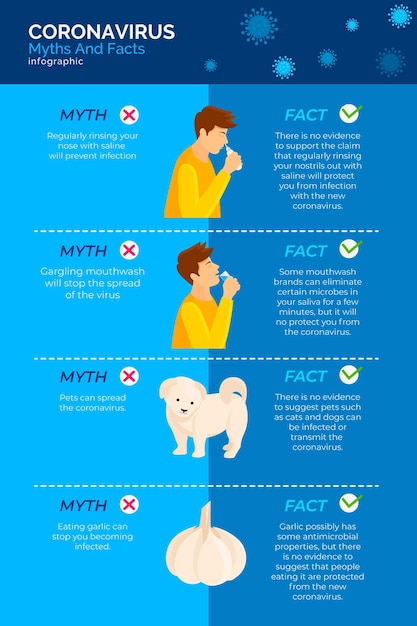 CORONAVIRUS
Myths And Facts
infographic

MYTH

Regularly rinsing your nose with saline will prevent infection

FACT

There is no evidence to support the claim that regularly rinsing your nostrils out with saline will protect you from infection with the new coronavirus.

MYTH

Gargling mouthwash will stop the spread of the virus

FACT

Some mouthwash brands can eliminate certain microbes in your saliva for a few minutes, but it will no protect you from the coronavirus.

MYTH

Pets can spread the coronavirus.

FACT

There is no evidence to suggest pets such as cats and dogs can be infected or transmit the coronavirus.

MYTH

Eating garlic can stop you becoming infected.

FACT

Garlic possibly has some antimicrobial properties, but there is no evidence to suggest that people eating it are protected from the new coronavirus.