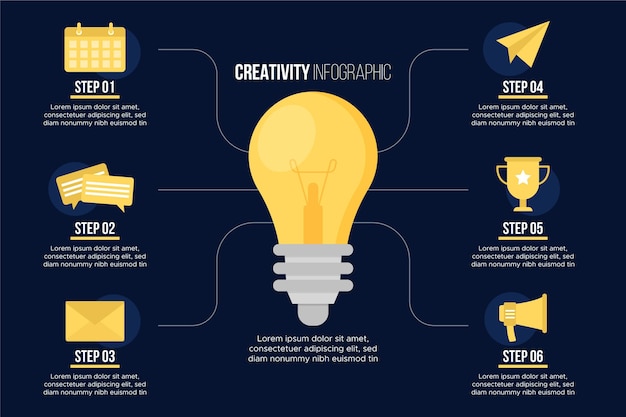 CREATIVITY INFOGRAPHIC

STEP 01

Lorem ipsum dolor sit amet, consectetuer adipiscing elit, sed diam nonummy nibh euismod tin

STEP 02

Lorem ipsum dolor sit amet, consectetuer adipiscing elit, sed diam nonummy nibh euismod tin

STEP 03

Lorem ipsum dolor sit amet, consectetuer adipiscing elit, sed diam nonummy nibh euismod tin

Lorem ipsum dolor sit amet, consectetuer adipiscing elit, sed diam nonummy nibh euismod tin

STEP 04

Lorem ipsum dolor sit amet, consectetuer adipiscing elit, sed diam nonummy nibh euismod tin

STEP 05

Lorem ipsum dolor sit amet, consectetuer adipiscing elit, sed diam nonummy nibh euismod tin

STEP 06

Lorem ipsum dolor sit amet, consectetuer adipiscing elit, sed diam nonummy nibh euismod tin