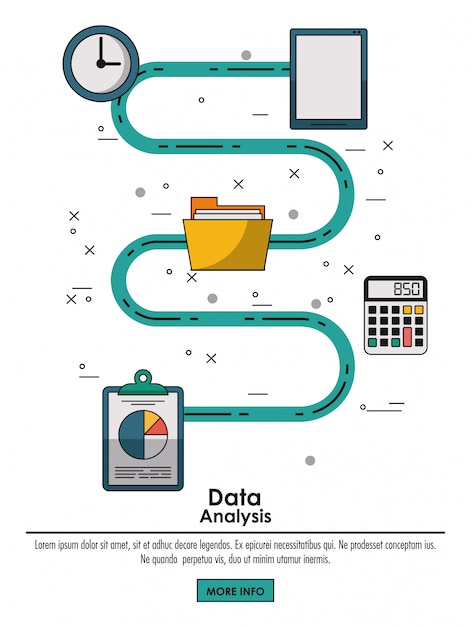 850

Data
Analysis

Lorem ipsum dolor sit amet, sit et adhuc decore legendos. Ex epicurei necessitatibus qui. Ne prodesset conceptam ius. Ne quando perpetua vis, duo ut minim utamur inermis.

MORE INFO