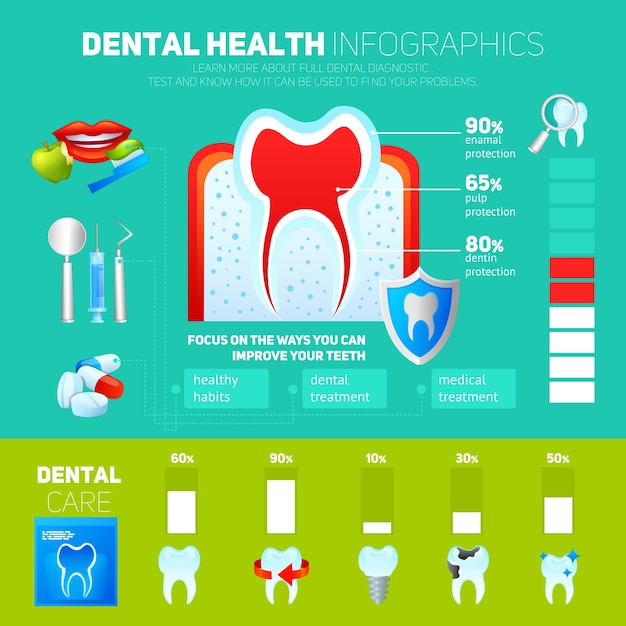 DENTAL HEALTH INFOGRAPHICS

LEARN MORE ABOUT FULL DENTAL DIAGNOSTIC . TEST AND KNOW HOW IT CAN BE USED TO FIND YOUR PROBLEMS.

90% enamal protection

65% pulp protection

80% dentin protection

FOCUS ON THE WAYS YOU CAN IMPROVE YOUR TEETH

healthy habits

dental treatment

medical treatment

DENTAL CARE

60%

90%

10%

30%

50%