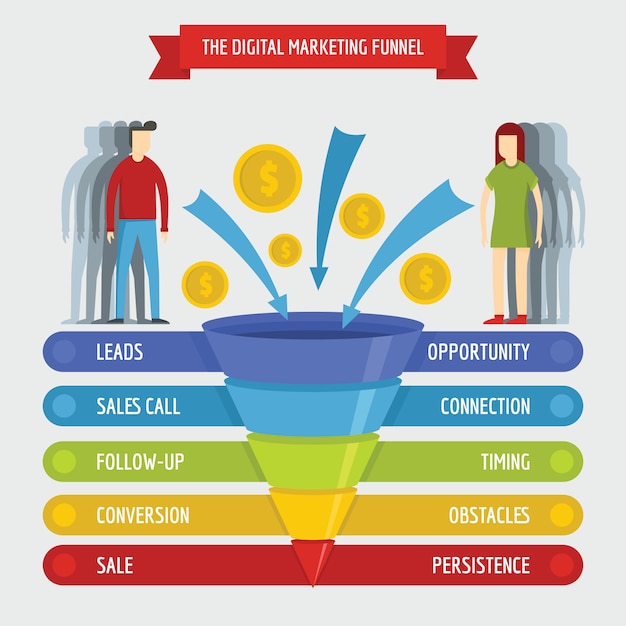 THE DIGITAL MARKETING FUNNEL

$

$

$

$

$

LEADS
OPPORTUNITY

SALES CALL
CONNECTION

FOLLOW-UP
TIMING

CONVERSION
OBSTACLES

SALE
PERSISTENCE