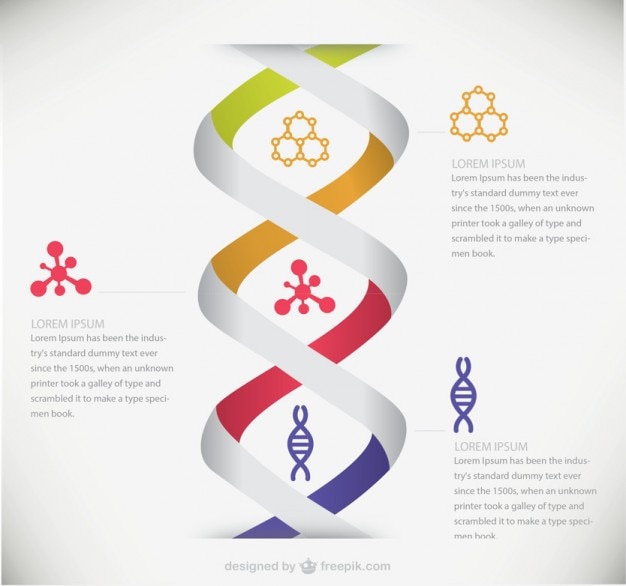 LOREM IPSUM
Lorem Ipsum has been the industry's standard dummy text ever since the 1500s, when an unknown printer took a galley of type and scrambled it to make a type specimen book.

LOREM IPSUM
Lorem Ipsum has been the industry's standard dummy text ever since the 1500s, when an unknown printer took a galley of type and scrambled it to make a type specimen book.

LOREM IPSUM
Lorem Ipsum has been the industry's standard dummy text ever since the 1500s, when an unknown printer took a galley of type and scrambled it to make a type specimen book.

designed by freepik.com