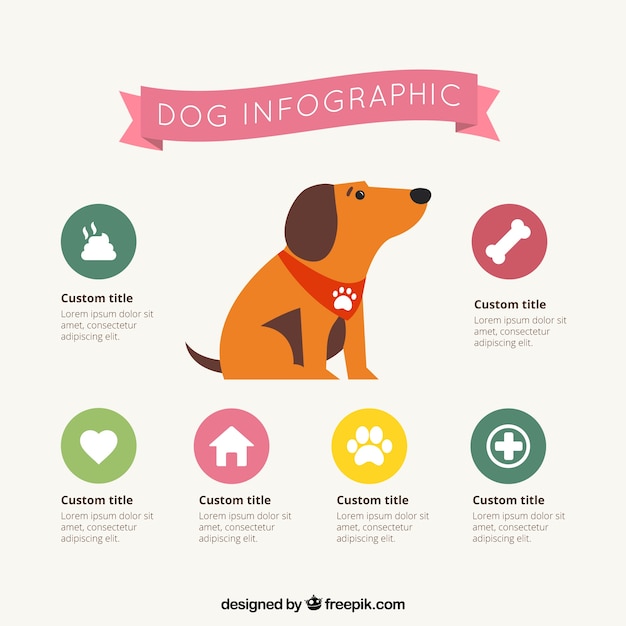 DOG INFOGRAPHIC

Custom title
Lorem ipsum dolor sit amet, consectetur adipiscing elit.

Custom title
Lorem ipsum dolor sit amet, consectetur adipiscing elit.

Custom title
Lorem ipsum dolor sit amet, consectetur adipiscing elit.

Custom title
Lorem ipsum dolor sit amet, consectetur adipiscing elit.

Custom title
Lorem ipsum dolor sit amet, consectetur adipiscing elit.

Custom title
Lorem ipsum dolor sit amet, consectetur adipiscing elit.

designed by freepik.com