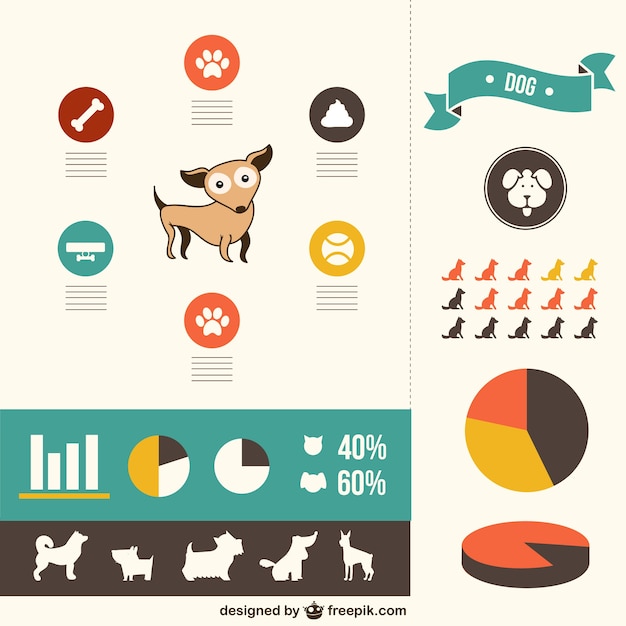 DOG

40%
60%

designed by freepik.com