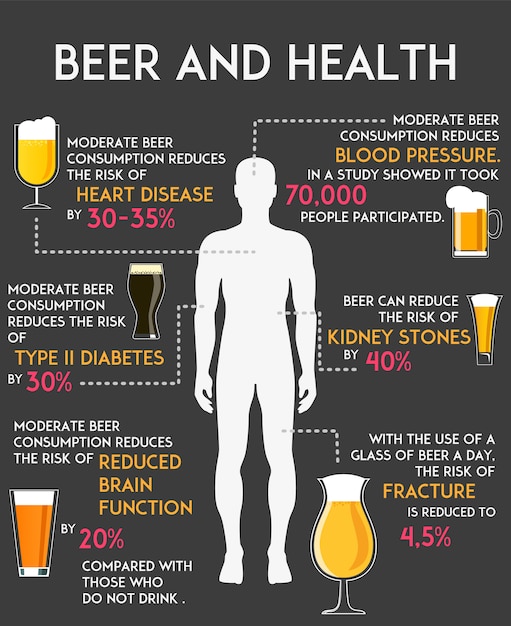 BEER AND HEALTH

MODERATE BEER CONSUMPTION REDUCES THE RISK OF HEART DISEASE BY 30-35%

MODERATE BEER CONSUMPTION REDUCES BLOOD PRESSURE. IN A STUDY SHOWED IT TOOK 70,000 PEOPLE PARTICIPATED.

MODERATE BEER CONSUMPTION REDUCES THE RISK OF TYPE II DIABETES BY 30%

BEER CAN REDUCE THE RISK OF KIDNEY STONES BY 40%

MODERATE BEER CONSUMPTION REDUCES THE RISK OF REDUCED BRAIN FUNCTION BY 20% COMPARED WITH THOSE WHO DO NOT DRINK .

WITH THE USE OF A GLASS OF BEER A DAY, THE RISK OF FRACTURE IS REDUCED TO 4,5%