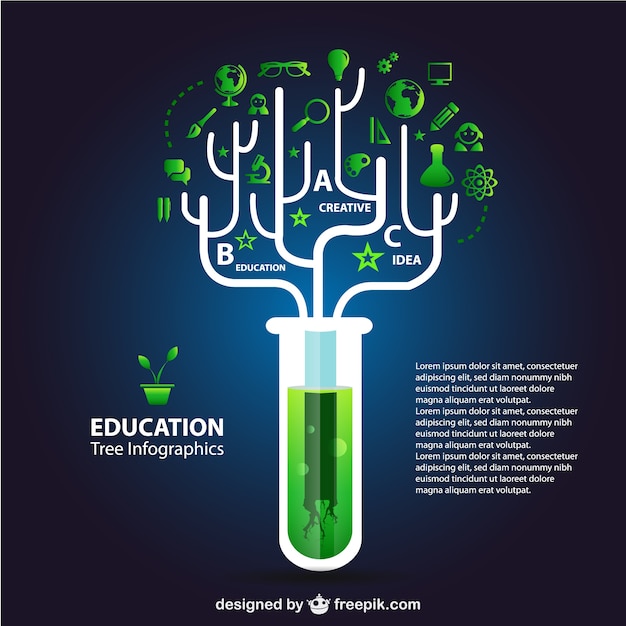 A
CREATIVE

B
EDUCATION

C
IDEA

EDUCATION
Tree Infographics

Lorem ipsum dolor sit amet, consectetuer adipiscing elit, sed diam nonummy nibh euismod tincidunt ut laoreet dolore magna aliquam erat volutpat.
Lorem ipsum dolor sit amet, consectetuer adipiscing elit, sed diam nonummy nibh euismod tincidunt ut laoreet dolore magna aliquam erat volutpat.
Lorem ipsum dolor sit amet, consectetuer adipiscing elit, sed diam nonummy nibh euismod tincidunt ut laoreet dolore magna aliquam erat volutpat.

designed by freepik.com