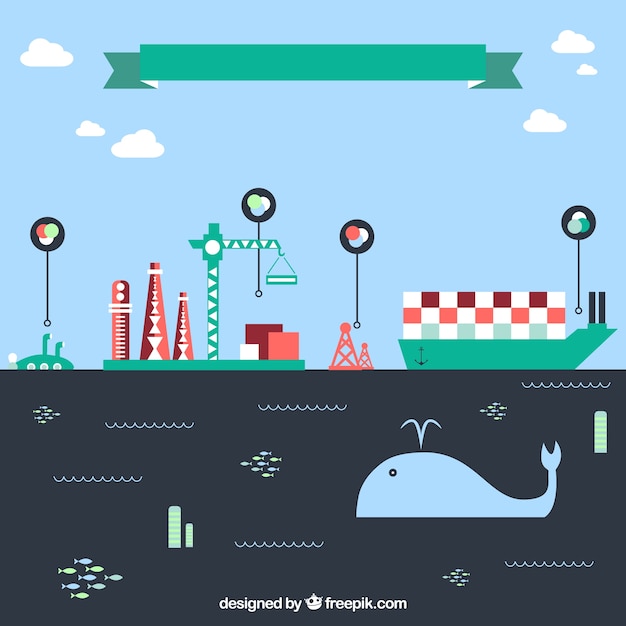 designed by freepik.com