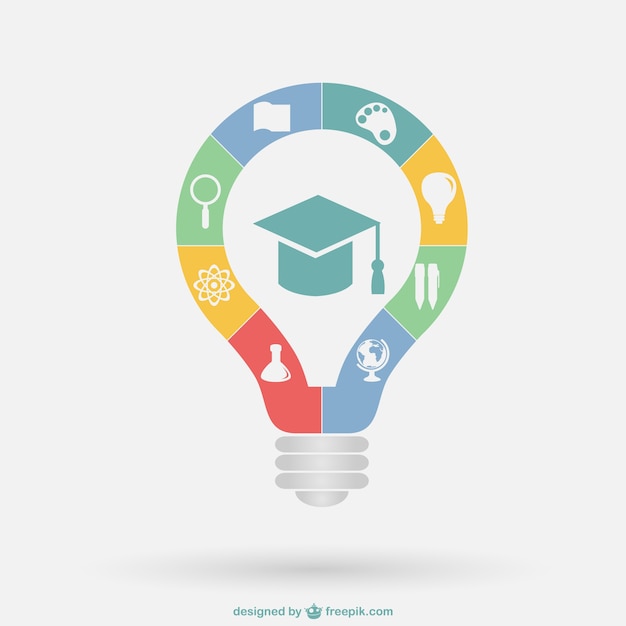 designed by freepik.com