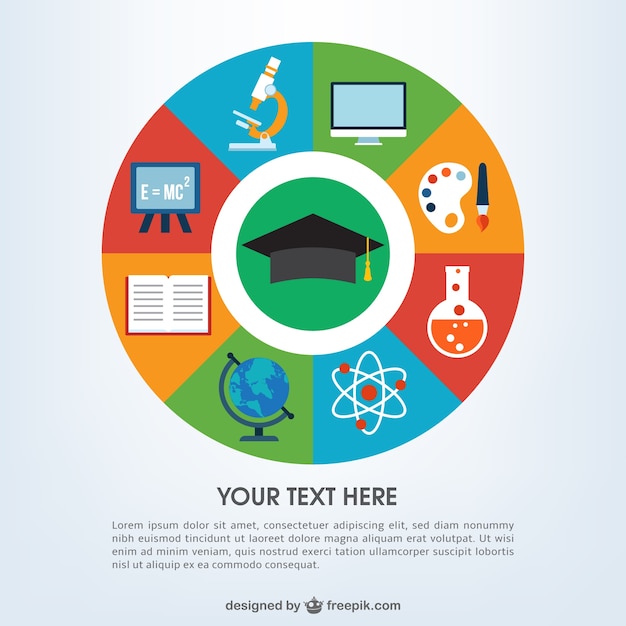 $E = MC^2$

YOUR TEXT HERE

Lorem ipsum dolor sit amet, consectetuer adipiscing elit, sed diam nonummy nibh euismod tincidunt ut laoreet dolore magna aliquam erat volutpat. Ut wisi enim ad minim veniam, quis nostrud exerci tation ullamcorper suscipit lobortis nisl ut aliquip ex ea commodo consequat.

designed by freepik.com