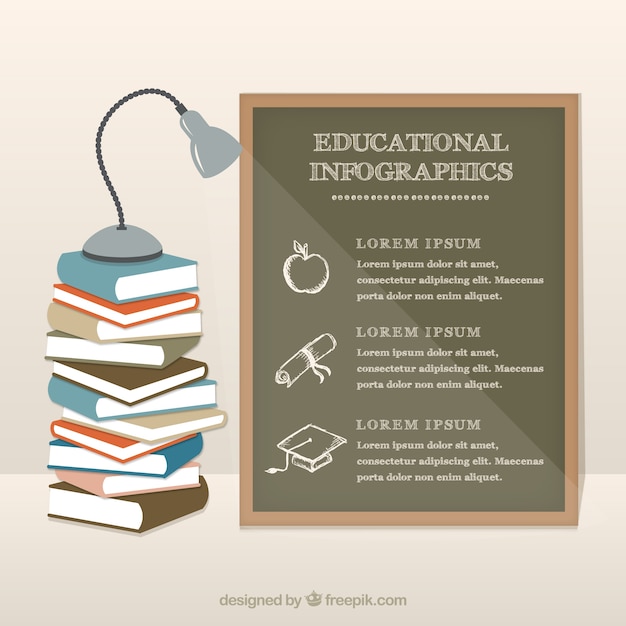 EDUCATIONAL INFOGRAPHICS

LOREM IPSUM
Lorem ipsum dolor sit amet, consectetur adipiscing elit. Maecenas porta dolor non enim aliquet.

LOREM IPSUM
Lorem ipsum dolor sit amet, consectetur adipiscing elit. Maecenas porta dolor non enim aliquet.

LOREM IPSUM
Lorem ipsum dolor sit amet, consectetur adipiscing elit. Maecenas porta dolor non enim aliquet.

designed by freepik.com