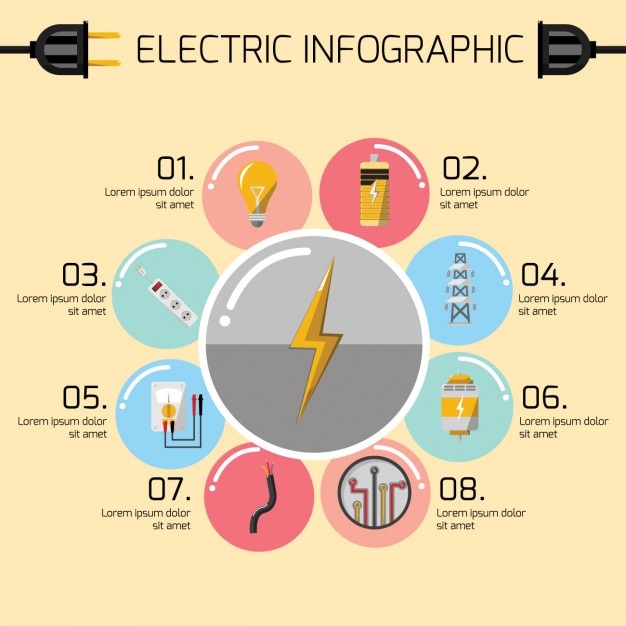 ELECTRIC INFOGRAPHIC

01.
Lorem ipsum dolor sit amet

02.
Lorem ipsum dolor sit amet

03.
Lorem ipsum dolor sit amet

04.
Lorem ipsum dolor sit amet

05.
Lorem ipsum dolor sit amet

06.
Lorem ipsum dolor sit amet

07.
Lorem ipsum dolor sit amet

08.
Lorem ipsum dolor sit amet