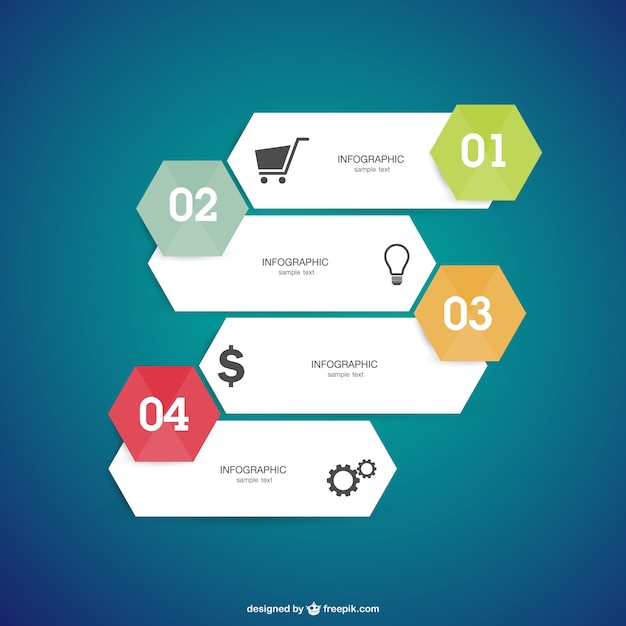 INFOGRAPHIC
sample text

01

02

INFOGRAPHIC
sample text

03

$

INFOGRAPHIC
sample text

04

INFOGRAPHIC
sample text

designed by freepik.com