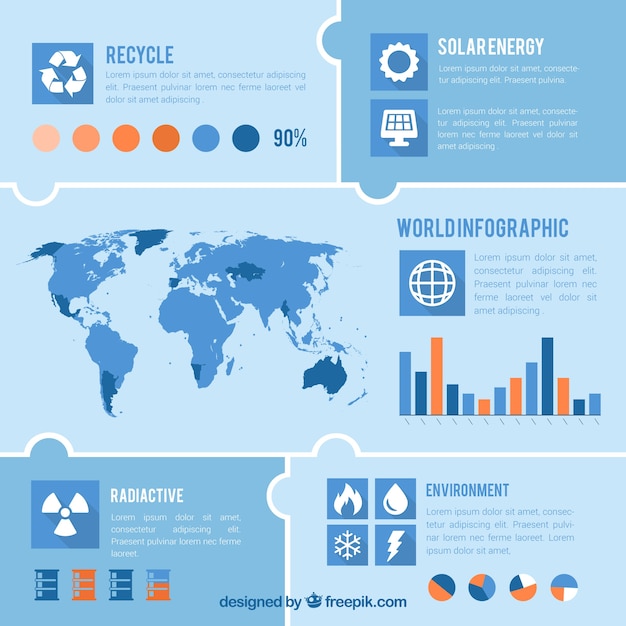 RECYCLE

Lorem ipsum dolor sit amet, consectetur adipiscing elit. Praesent pulvinar lorem nec ferme laoreet vel dolor sit amet adipiscing .

90%

SOLAR ENERGY

Lorem ipsum dolor sit amet, consectetur adipiscing elit. Praesent pulvina.

Lorem ipsum dolor sit amet, consectetur adipiscing elit. Praesent pulvinar lorem nec ferme laoreet vel dolor sit amet adipiscing .

WORLD INFOGRAPHIC

Lorem ipsum dolor sit amet, consectetur adipiscing elit. Praesent pulvinar lorem nec ferme laoreet vel dolor sit amet adipiscing .

RADIACTIVE

Lorem ipsum dolor sit amet, consectetur adipiscing elit. Praesent pulvinar lorem nec ferme laoreet.

ENVIRONMENT

Lorem ipsum dolor sit amet, consectetur adipiscing elit. Praesent pulvinar lorem nec ferme laoreet. Lorem ipsum dolor sit amet,

designed by freepik.com