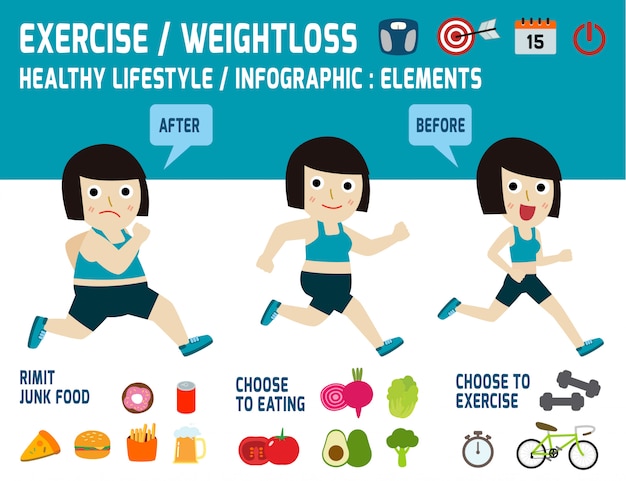 EXERCISE / WEIGHTLOSS
15
HEALTHY LIFESTYLE / INFOGRAPHIC : ELEMENTS

AFTER

BEFORE

RIMIT JUNK FOOD

CHOOSE TO EATING

CHOOSE TO EXERCISE