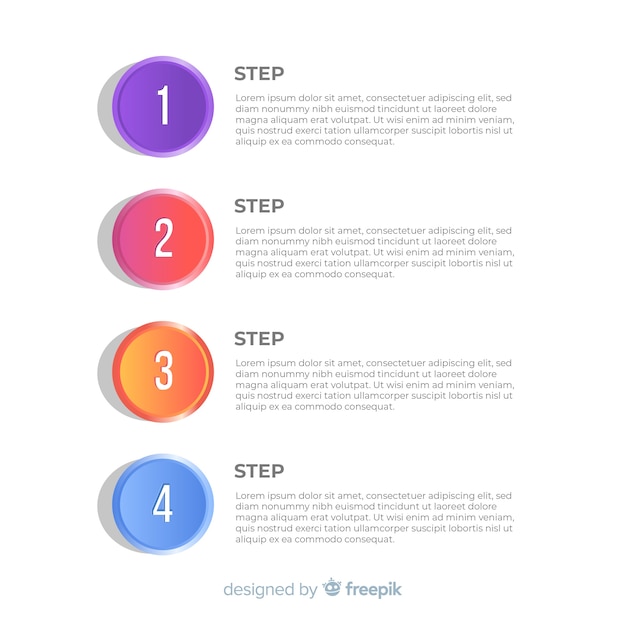 1

STEP

Lorem ipsum dolor sit amet, consectetuer adipiscing elit, sed diam nonummy nibh euismod tincidunt ut laoreet dolore magna aliquam erat volutpat. Ut wisi enim ad minim veniam, quis nostrud exerci tation ullamcorper suscipit lobortis nisl ut aliquip ex ea commodo consequat.

2

STEP

Lorem ipsum dolor sit amet, consectetuer adipiscing elit, sed diam nonummy nibh euismod tincidunt ut laoreet dolore magna aliquam erat volutpat. Ut wisi enim ad minim veniam, quis nostrud exerci tation ullamcorper suscipit lobortis nisl ut aliquip ex ea commodo consequat.

3

STEP

Lorem ipsum dolor sit amet, consectetuer adipiscing elit, sed diam nonummy nibh euismod tincidunt ut laoreet dolore magna aliquam erat volutpat. Ut wisi enim ad minim veniam, quis nostrud exerci tation ullamcorper suscipit lobortis nisl ut aliquip ex ea commodo consequat.

4

STEP

Lorem ipsum dolor sit amet, consectetuer adipiscing elit, sed diam nonummy nibh euismod tincidunt ut laoreet dolore magna aliquam erat volutpat. Ut wisi enim ad minim veniam, quis nostrud exerci tation ullamcorper suscipit lobortis nisl ut aliquip ex ea commodo consequat.

designed by freepik