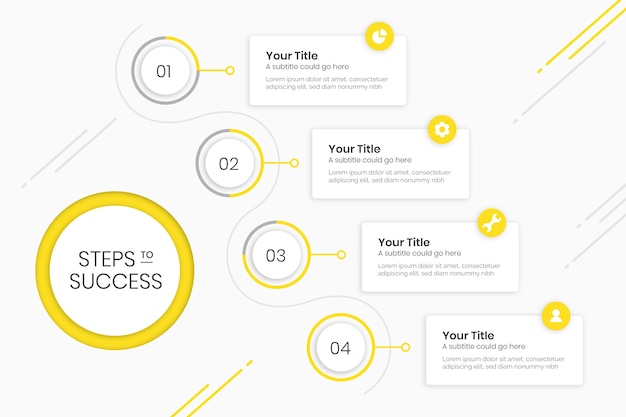 STEPS TO SUCCESS

01

Your Title
A subtitle could go here
Lorem ipsum dolor sit amet, consectetuer adipiscing elit, sed diam nonummy nibh

02

Your Title
A subtitle could go here
Lorem ipsum dolor sit amet, consectetuer adipiscing elit, sed diam nonummy nibh

03

Your Title
A subtitle could go here
Lorem ipsum dolor sit amet, consectetuer adipiscing elit, sed diam nonummy nibh

04

Your Title
A subtitle could go here
Lorem ipsum dolor sit amet, consectetuer adipiscing elit, sed diam nonummy nibh