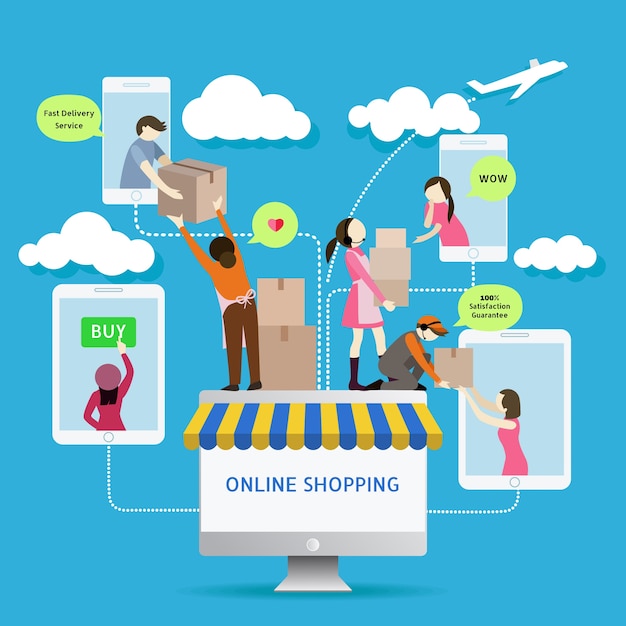 Fast Delivery Service

WOW

100% Satisfaction Guarantee

BUY

ONLINE SHOPPING