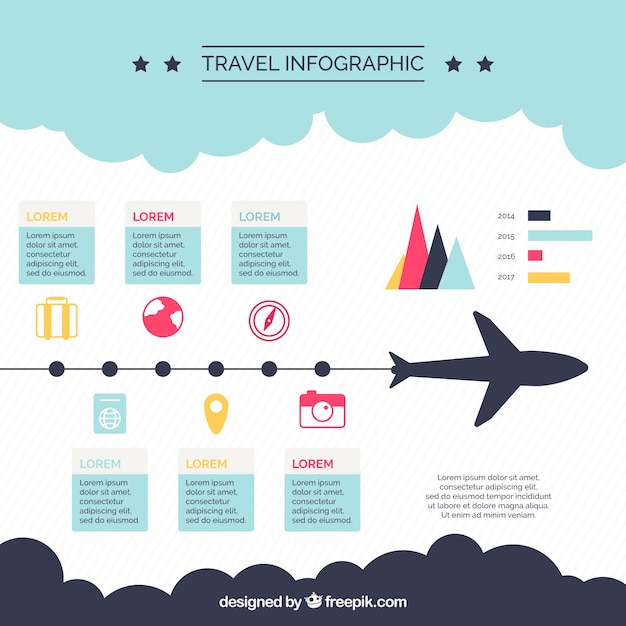 TRAVEL INFOGRAPHIC

LOREM
Lorem ipsum dolor sit amet, consectetur adipiscing elit, sed do eiusmod.

LOREM
Lorem ipsum dolor sit amet, consectetur adipiscing elit, sed do eiusmod.

LOREM
Lorem ipsum dolor sit amet, consectetur adipiscing elit, sed do eiusmod.

2014
2015
2016
2017

LOREM
Lorem ipsum dolor sit amet, consectetur adipiscing elit, sed do eiusmod.

LOREM
Lorem ipsum dolor sit amet, consectetur adipiscing elit, sed do eiusmod.

LOREM
Lorem ipsum dolor sit amet, consectetur adipiscing elit, sed do eiusmod.

Lorem ipsum dolor sit amet, consectetur adipiscing elit, sed do eiusmod tempor incididunt ut labore et dolore magna aliqua. Ut enim ad minim veniam.

designed by freepik.com